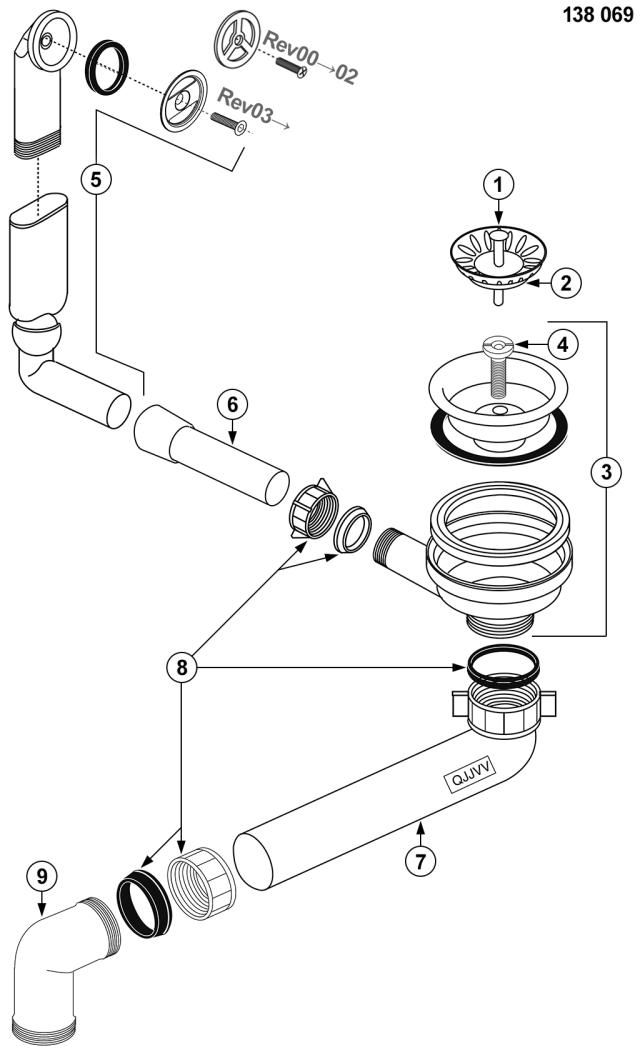 138 069

Rev00→02

Rev03→

5

1

2

4

6

3

8

QJJVV

7

9