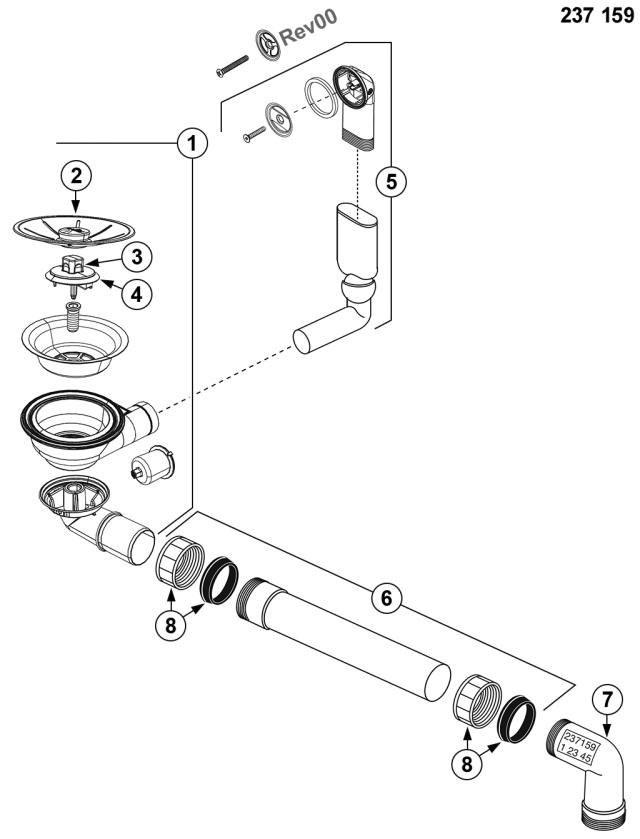 237 159

Rev00

1

2

3

4

5

6

7

8

8

237159
1 23 45