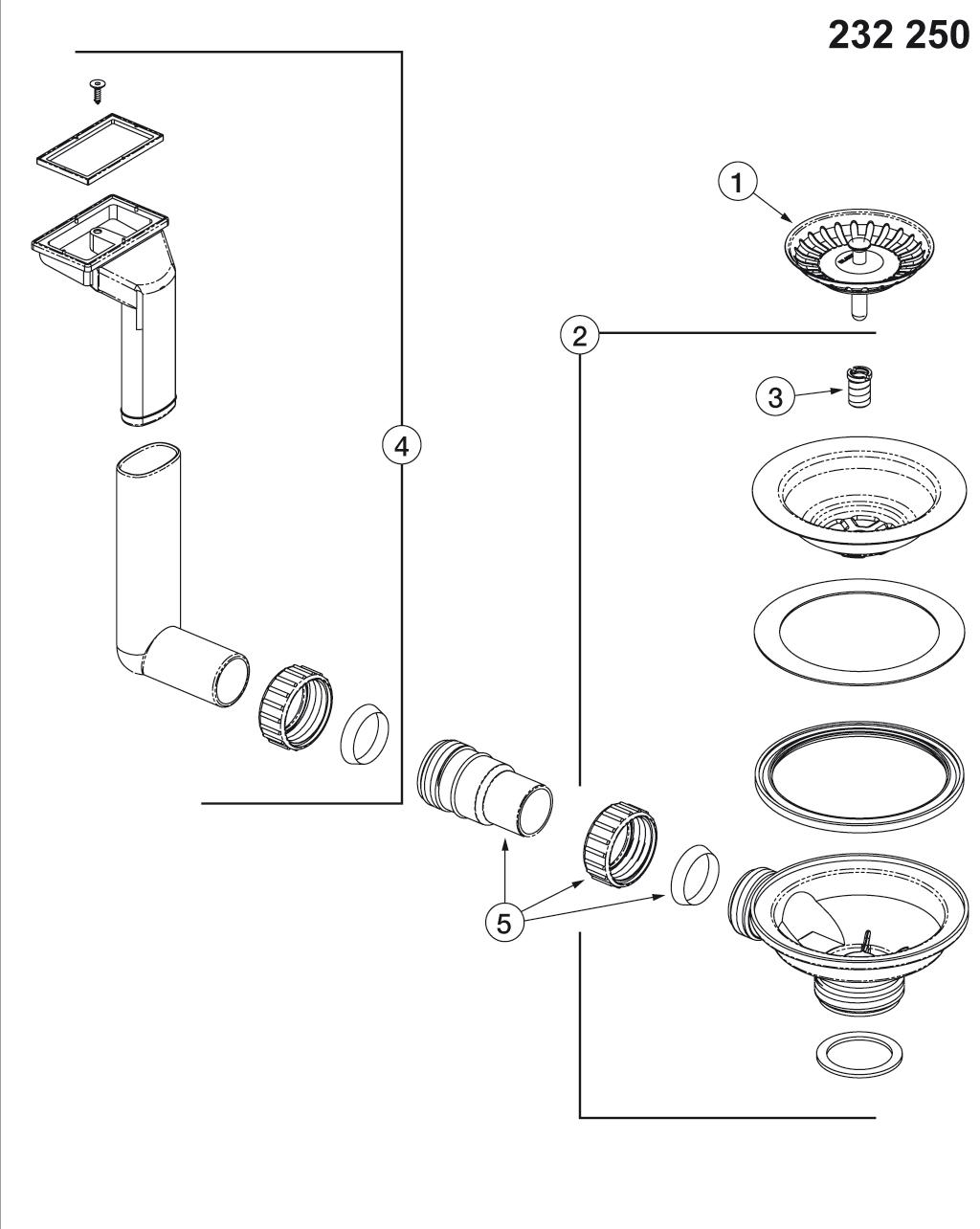 232 250

1

2

3

4

5