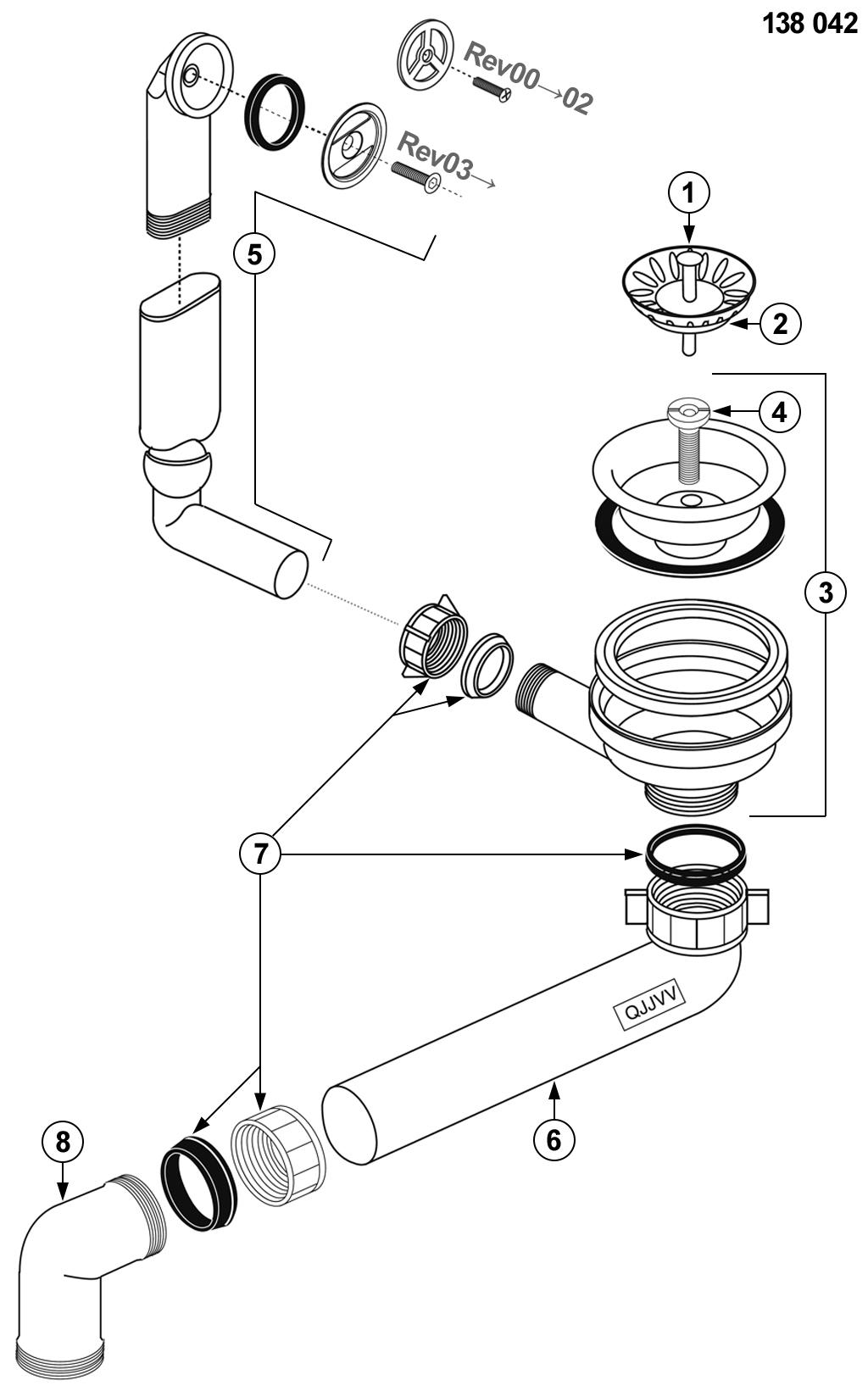 138 042

Rev00→02

Rev03→

5

1

2

4

3

7

QJJVV

6

8