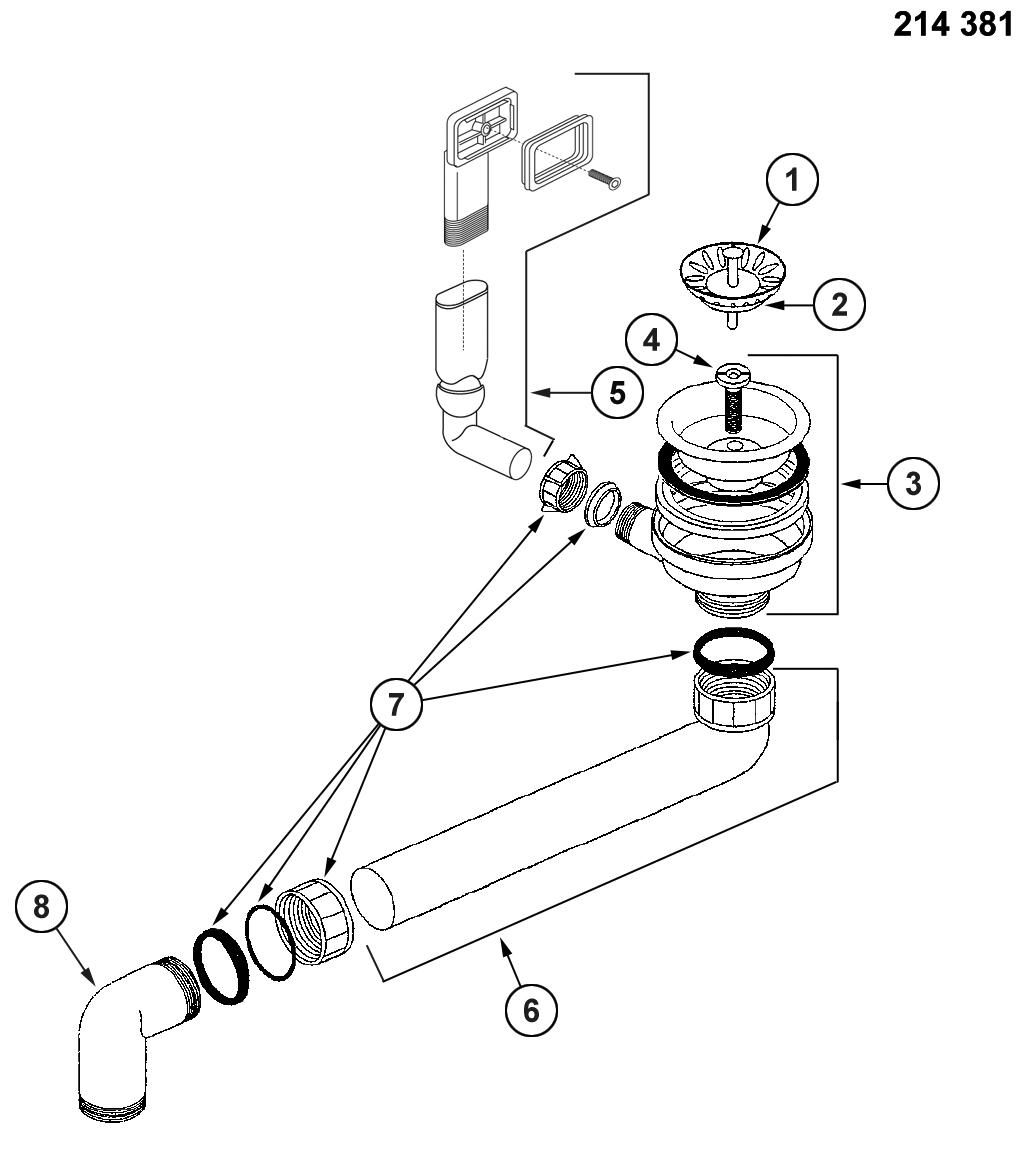 214 381

1

2

4

5

3

7

8

6